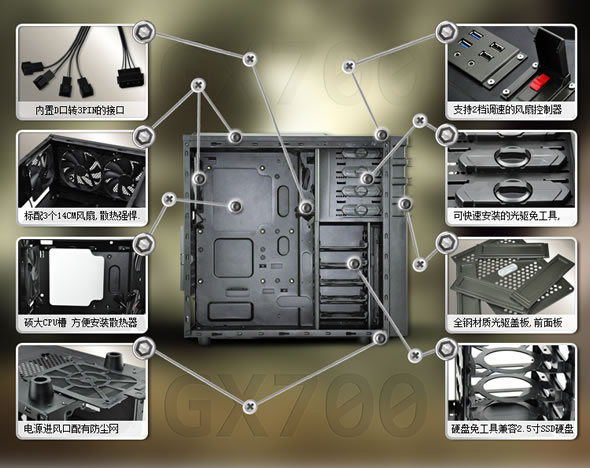 内置D口转3PIN的接口

标配3个14CM风扇,散热强悍.

硕大CPU槽 方便安装散热器

电源进风口配有防尘网

支持2档调速的风扇控制器

可快速安装的光驱免工具,

全钢材质光驱盖板,前面板

硬盘免工具兼容2.5寸SSD硬盘

GX700

GX700