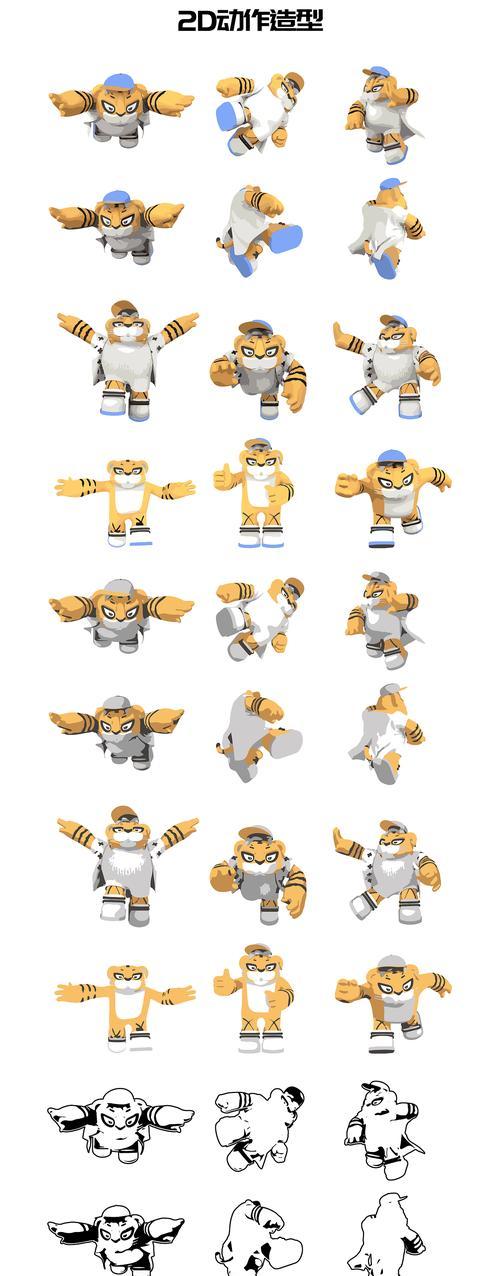 2D动作造型