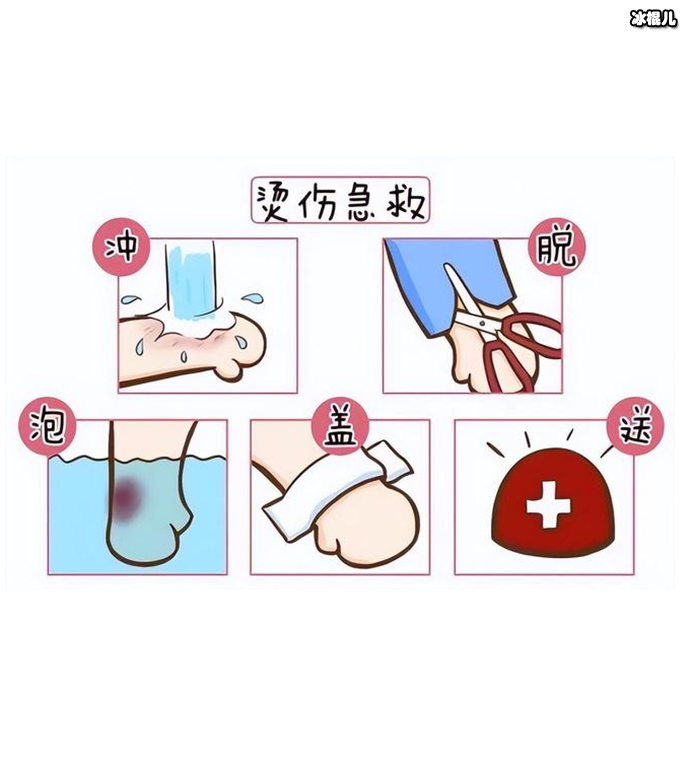 冰棍儿

烫伤急救

冲

脱

泡

盖

送