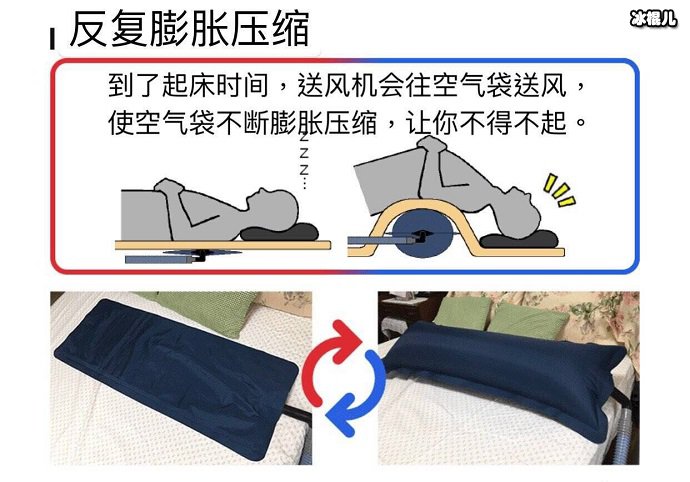 反复膨胀压缩

冰棍儿

到了起床时间，送风机会往空气袋送风，使空气袋不断膨胀压缩，让你不得不起。

Z Z Z…