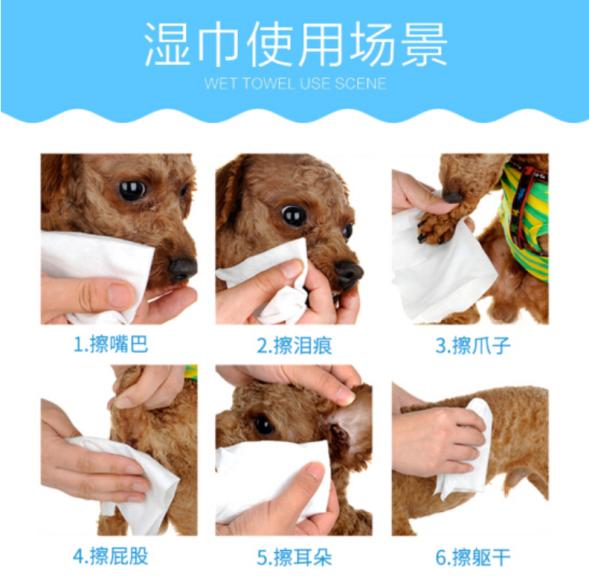 湿巾使用场景
WET TOWEL USE SCENE

1.擦嘴巴
2.擦泪痕
3.擦爪子

4.擦屁股
5.擦耳朵
6.擦躯干