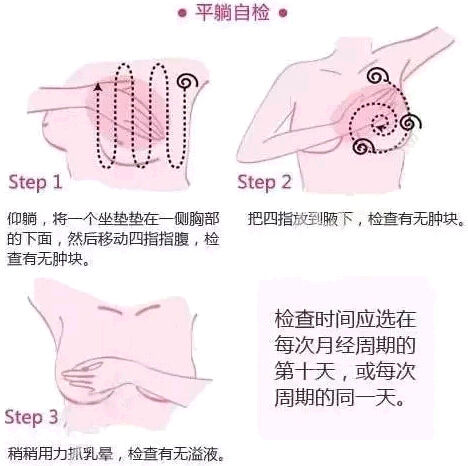 • 平躺自检 •

Step 1

仰躺，将一个坐垫垫在一侧胸部的下面，然后移动四指指腹，检查有无肿块。

Step 2

把四指放到腋下，检查有无肿块。

Step 3

稍稍用力抓乳晕，检查有无溢液。

检查时间应选在每次月经周期的第十天，或每次周期的同一天。